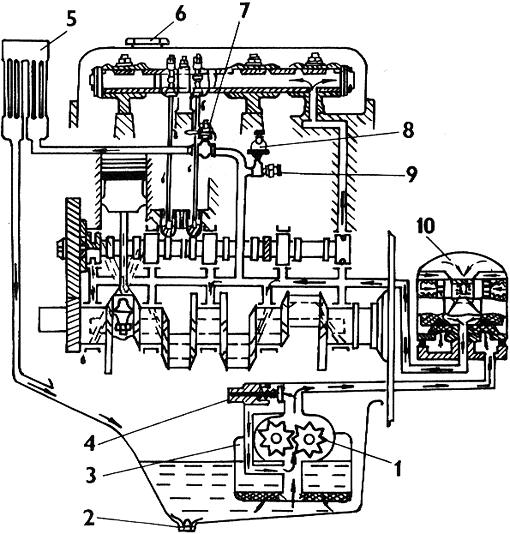 5
6
7
8
9
10
4
3
1
2